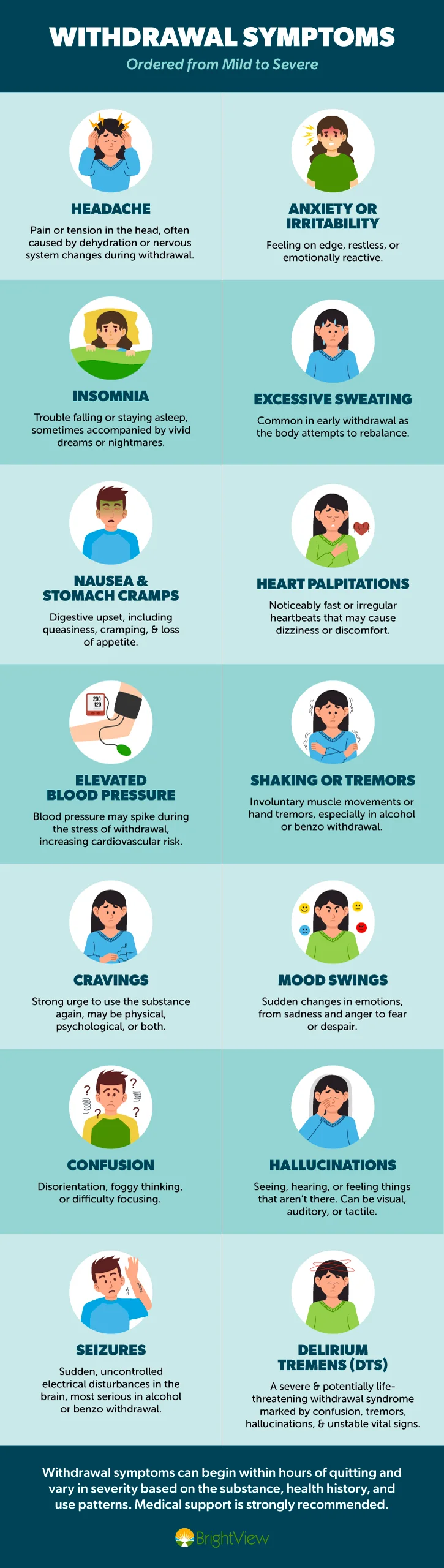 WITHDRAWAL SYMPTOMS

Ordered from Mild to Severe

HEADACHE

Pain or tension in the head, often caused by dehydration or nervous system changes during withdrawal.

ANXIETY OR IRRITABILITY

Feeling on edge, restless, or emotionally reactive.

INSOMNIA

Trouble falling or staying asleep, sometimes accompanied by vivid dreams or nightmares.

EXCESSIVE SWEATING

Common in early withdrawal as the body attempts to rebalance.

NAUSEA & STOMACH CRAMPS

Digestive upset, including queasiness, cramping, & loss of appetite.

HEART PALPITATIONS

Noticeably fast or irregular heartbeats that may cause dizziness or discomfort.

200
120

ELEVATED BLOOD PRESSURE

Blood pressure may spike during the stress of withdrawal, increasing cardiovascular risk.

SHAKING OR TREMORS

Involuntary muscle movements or hand tremors, especially in alcohol or benzo withdrawal.

CRAVINGS

Strong urge to use the substance again, may be physical, psychological, or both.

MOOD SWINGS

Sudden changes in emotions, from sadness and anger to fear or despair.

CONFUSION

Disorientation, foggy thinking, or difficulty focusing.

HALLUCINATIONS

Seeing, hearing, or feeling things that aren't there. Can be visual, auditory, or tactile.

SEIZURES

Sudden, uncontrolled electrical disturbances in the brain, most serious in alcohol or benzo withdrawal.

DELIRIUM TREMENS (DTS)

A severe & potentially life-threatening withdrawal syndrome marked by confusion, tremors, hallucinations, & unstable vital signs.

Withdrawal symptoms can begin within hours of quitting and vary in severity based on the substance, health history, and use patterns. Medical support is strongly recommended.

BrightView